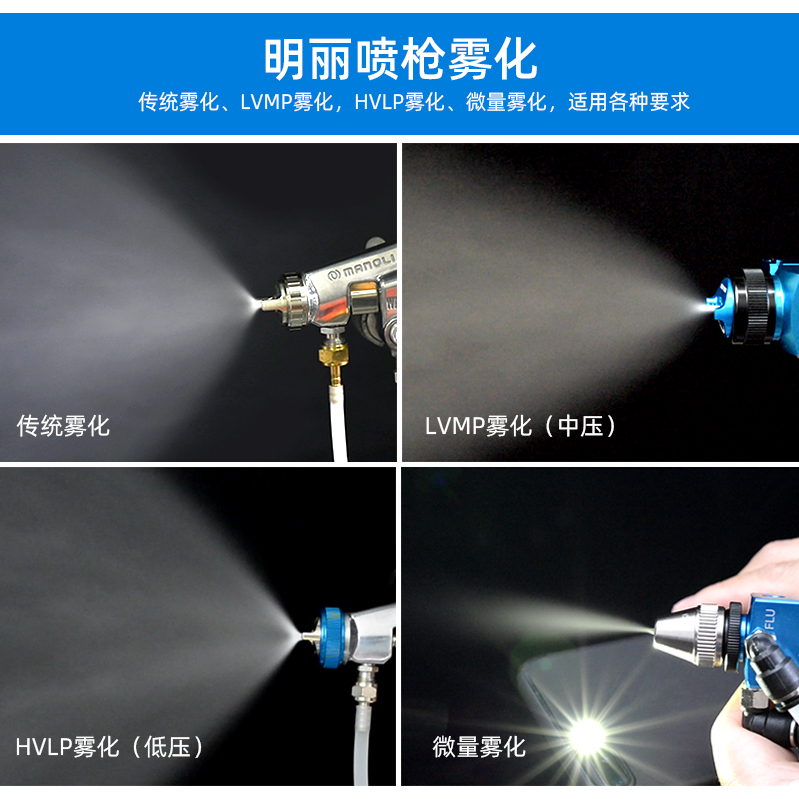 明丽喷枪雾化

传统雾化、LVMP雾化，HVLP雾化、微量雾化，适用各种要求

MANOLI

传统雾化

LVMP雾化（中压）

HVLP雾化（低压）

FLU

微量雾化