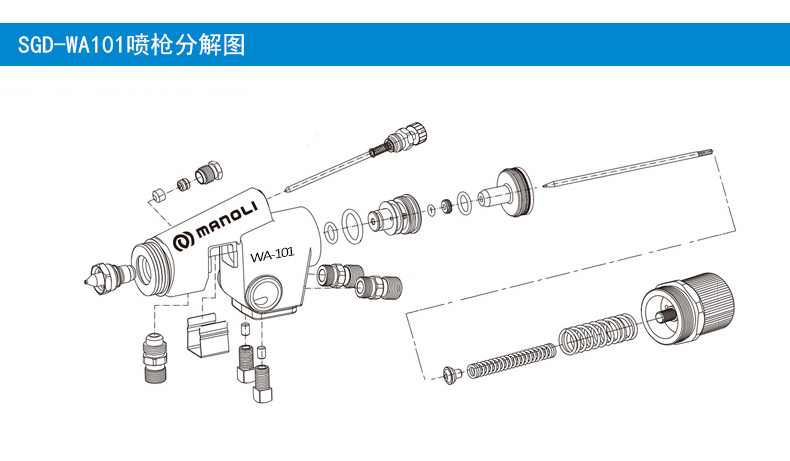 SGD-WA101喷枪分解图

MANOLI

WA-101