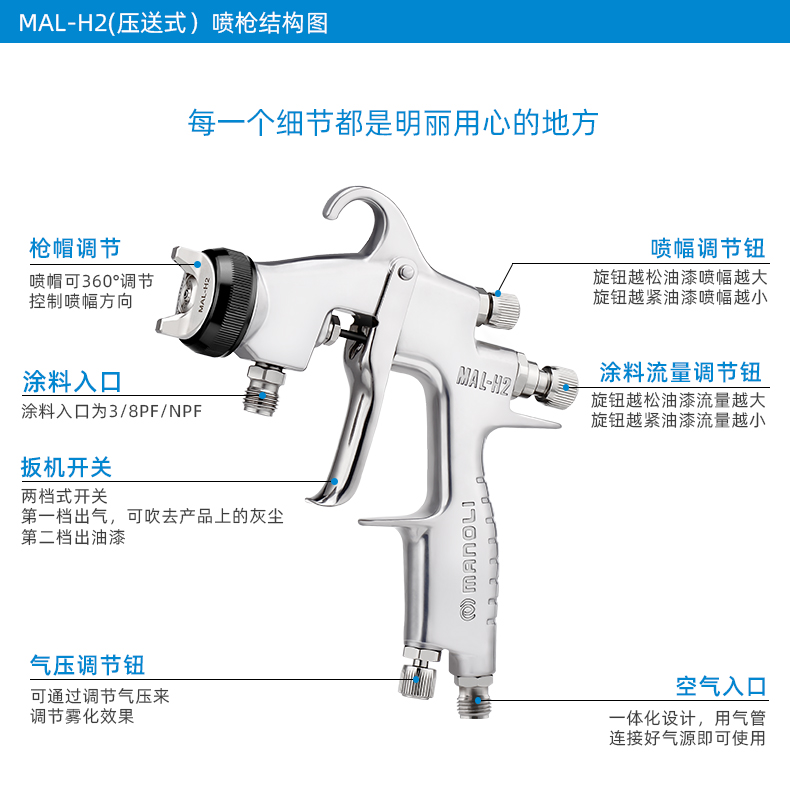 MAL-H2(压送式）喷枪结构图

每一个细节都是明丽用心的地方

枪帽调节
喷帽可360°调节
控制喷幅方向

涂料入口
涂料入口为3/8PF/NPF

扳机开关
两档式开关
第一档出气，可吹去产品上的灰尘
第二档出油漆

气压调节钮
可通过调节气压来
调节雾化效果

喷幅调节钮
旋钮越松油漆喷幅越大
旋钮越紧油漆喷幅越小

涂料流量调节钮
旋钮越松油漆流量越大
旋钮越紧油漆流量越小

空气入口
一体化设计，用气管
连接好气源即可使用

MAL-H2

MAL-H2

MANOLI